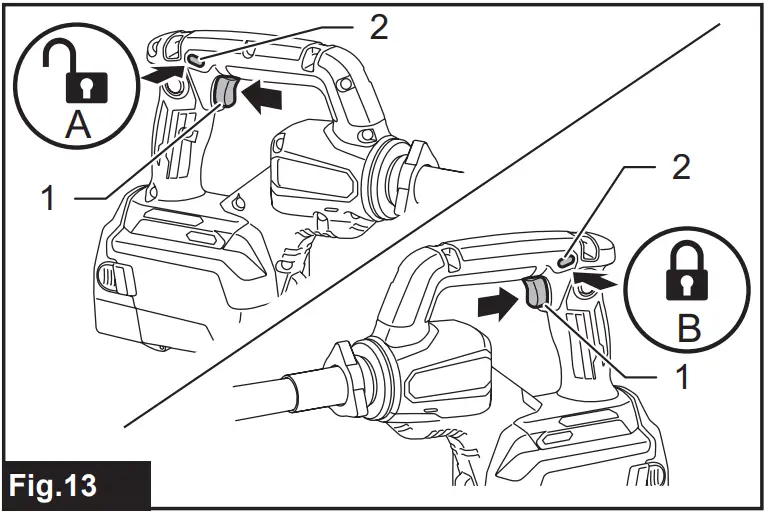 2
A
1
2
B
1
Fig.13