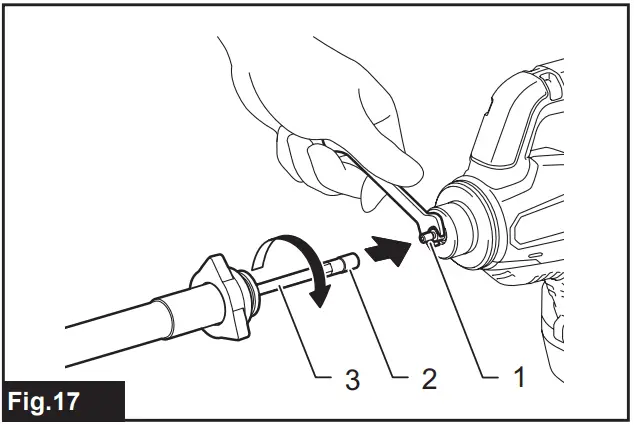 3 2 1

Fig.17