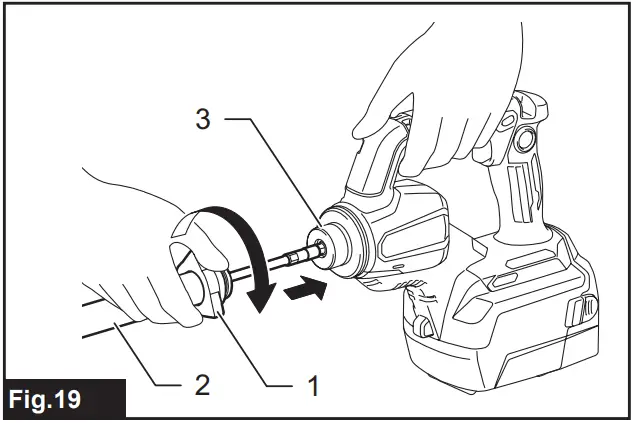 3
2
1
Fig.19