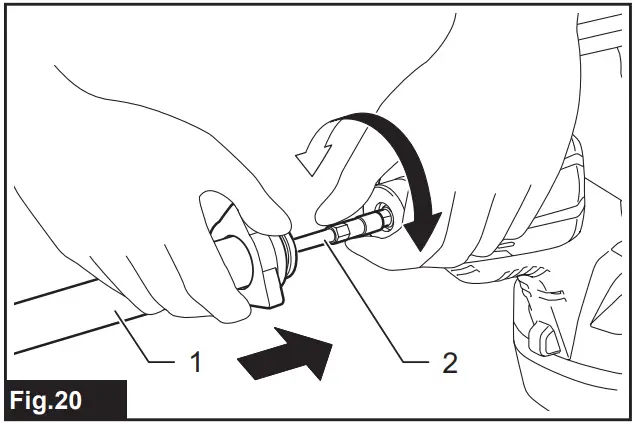 1
2
Fig.20