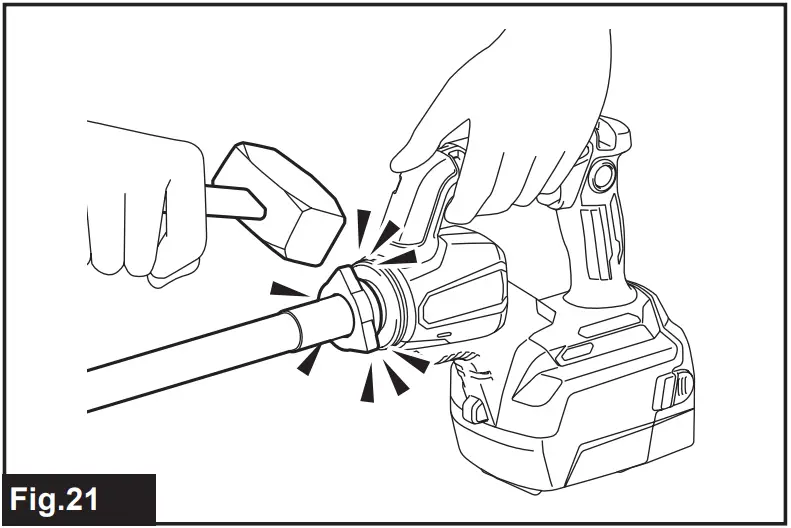 Fig.21