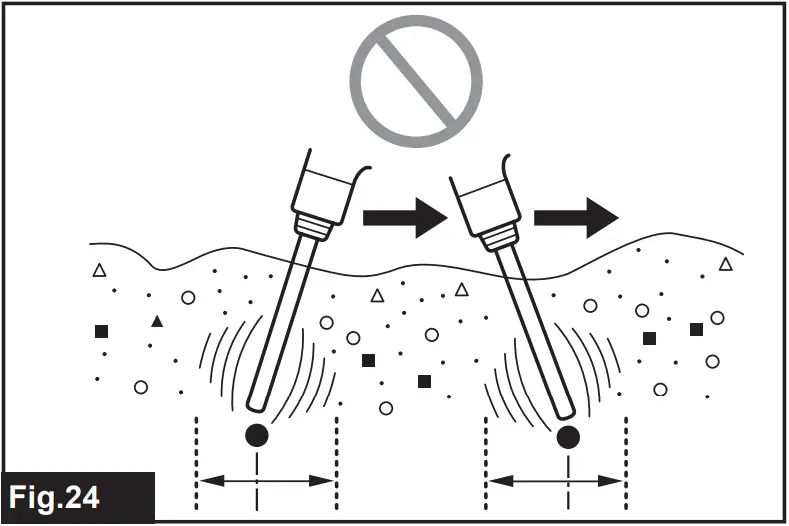 Fig.24