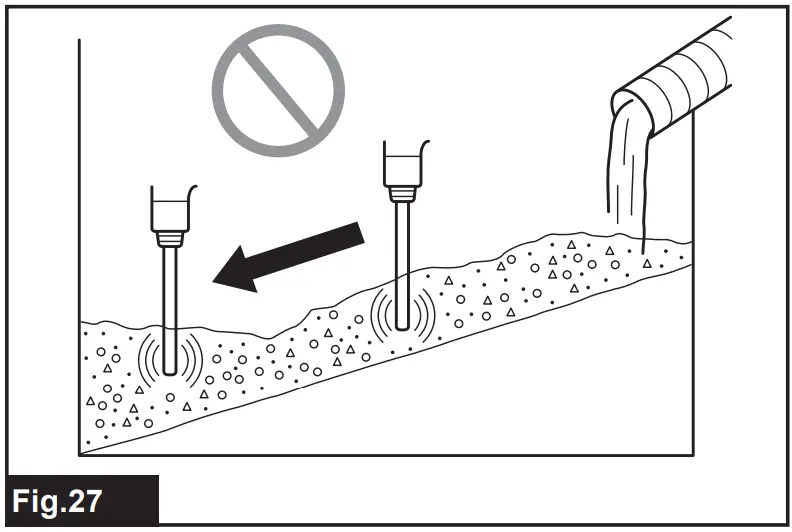 Fig.27