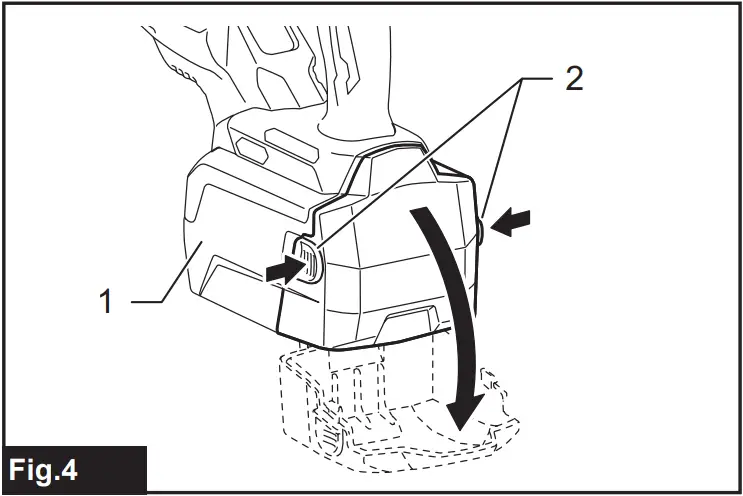 2
1
Fig.4