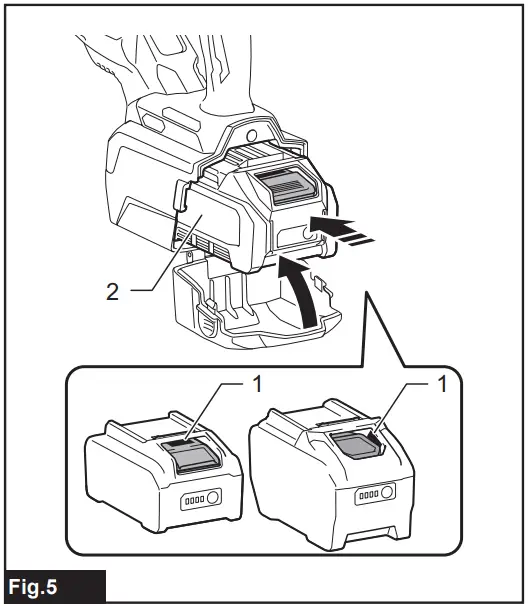 2

1

1

Fig.5