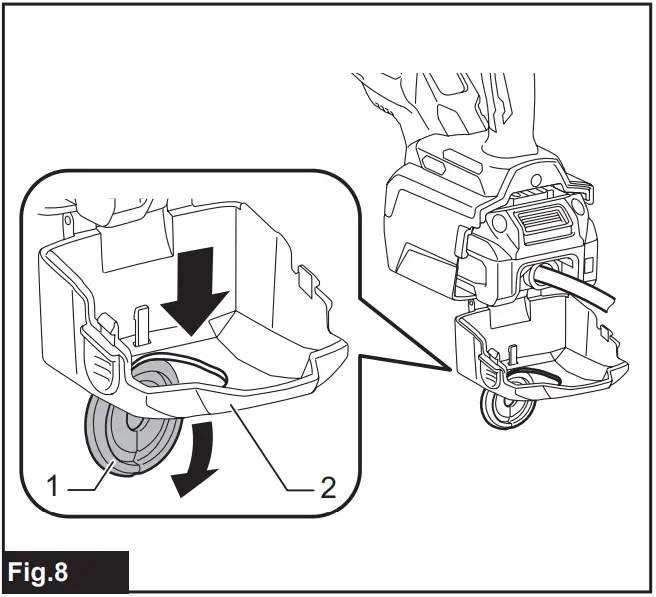 1
2
Fig.8