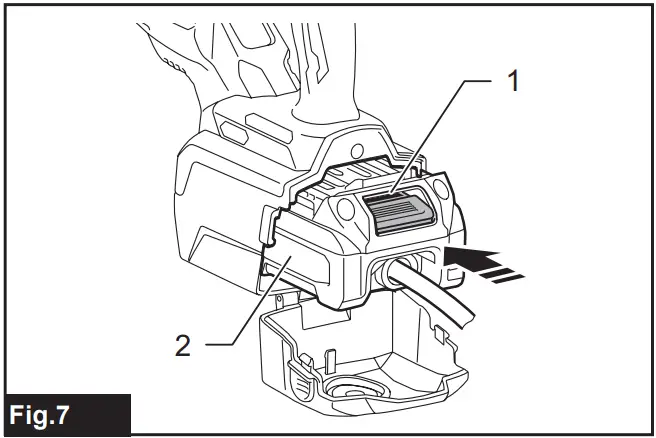 1
2
Fig.7