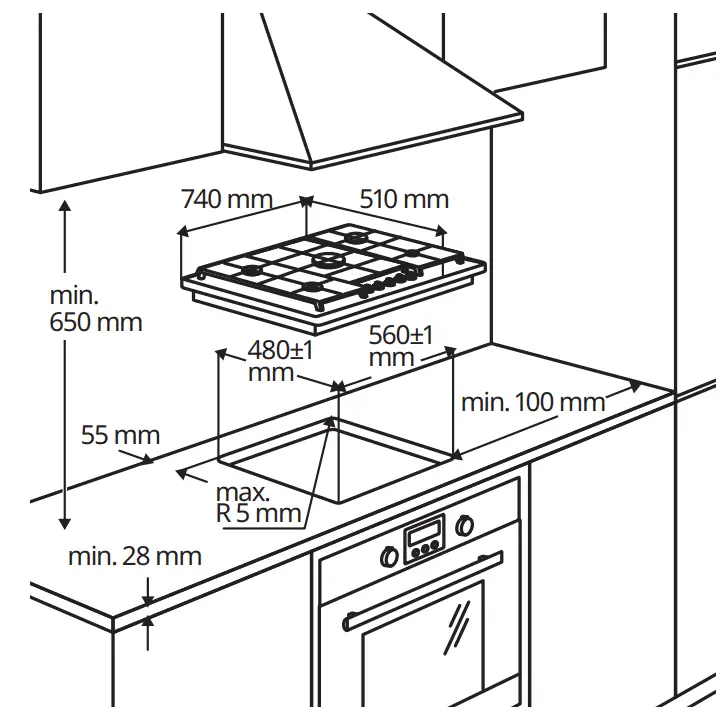 740 mm
510 mm
min.
650 mm
480±1
mm
560±1
mm
min. 100 mm
55 mm
max.
R 5 mm
min. 28 mm