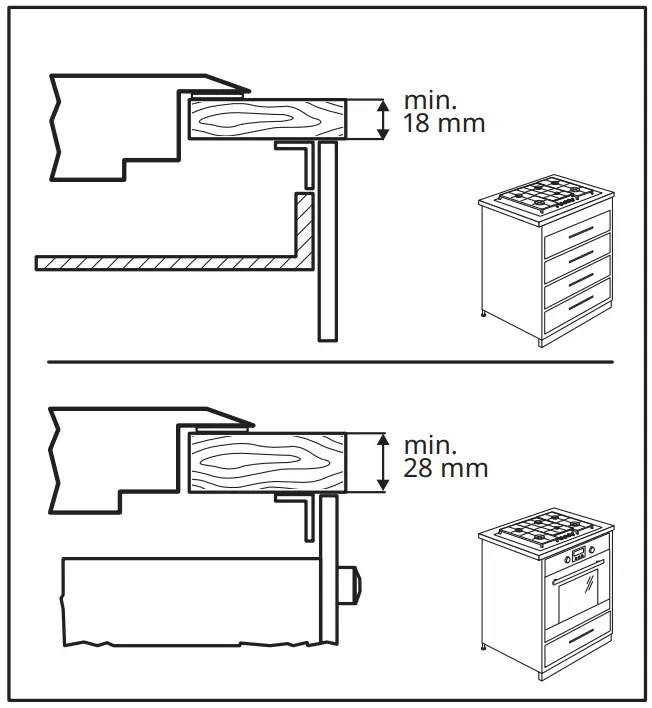 min.
18 mm

min.
28 mm