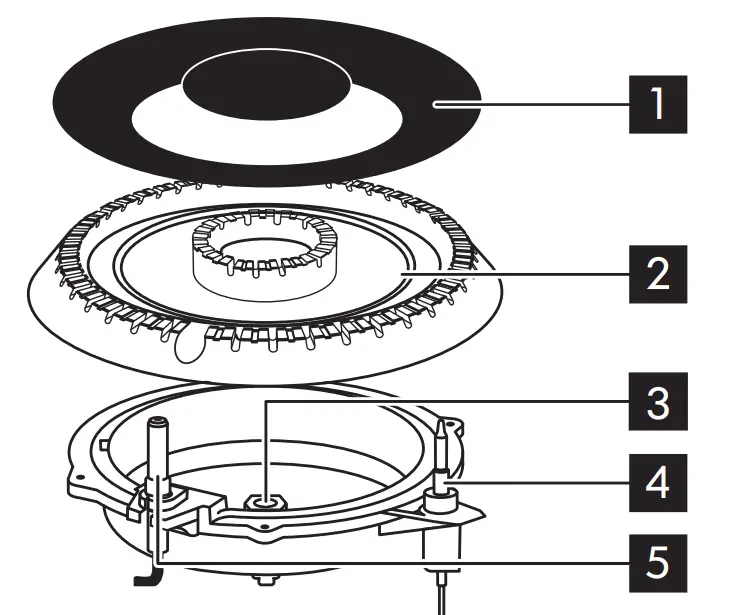 1
2
3
4
5