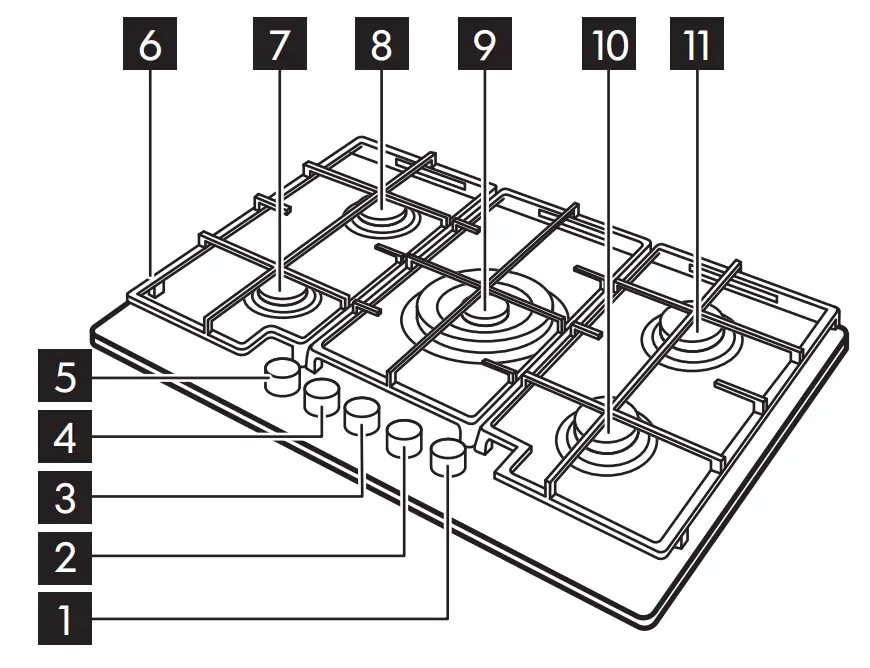 6
7
8
9
10
11
5
4
3
2
1