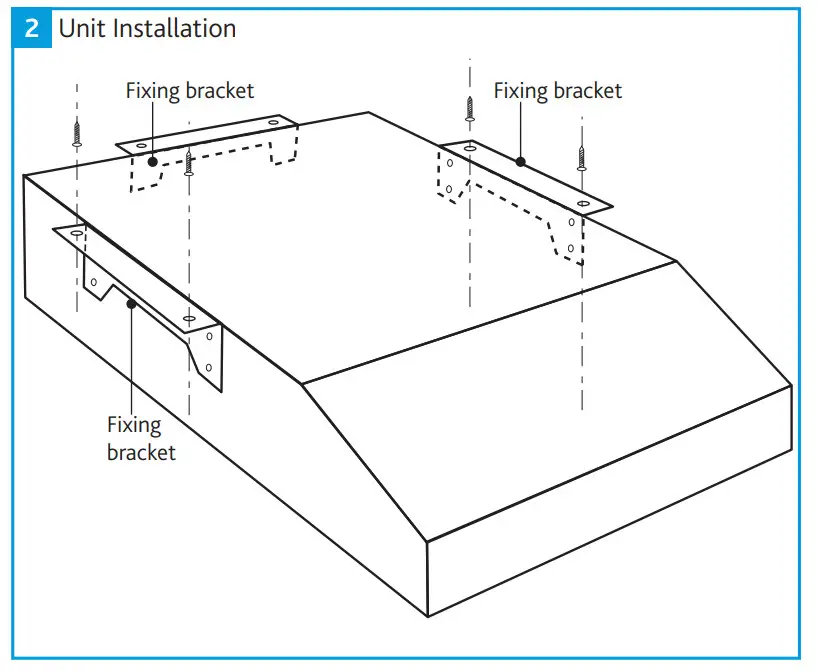 2 Unit Installation

Fixing bracket

Fixing bracket

Fixing bracket