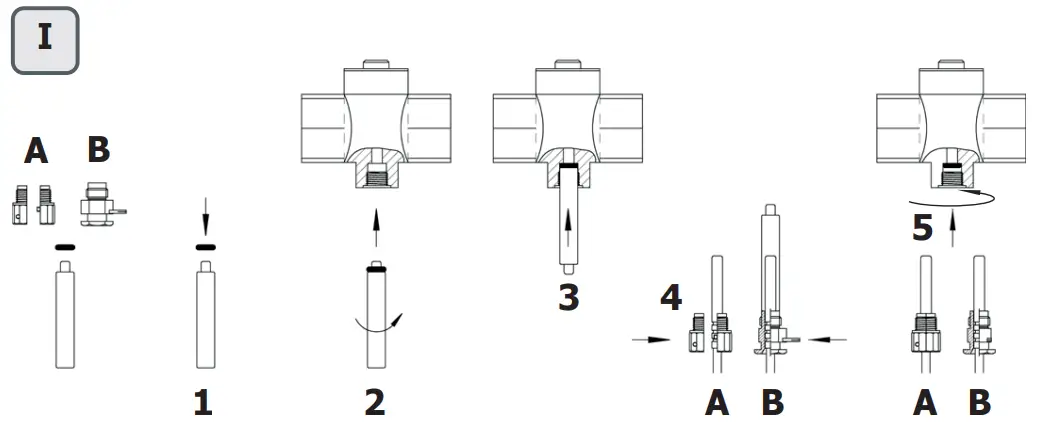 I

A B

1

2

3

4

A B

5

A B