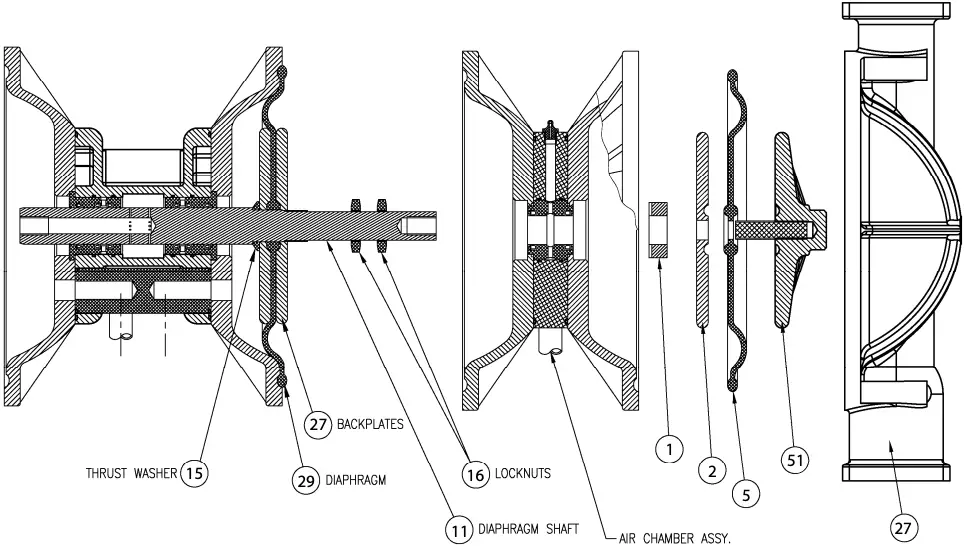 27 BACKPLATES

THRUST WASHER 15

29 DIAPHRAGM

16 LOCKNUTS

11 DIAPHRAGM SHAFT

AIR CHAMBER ASSY.

1

2

5

51

27