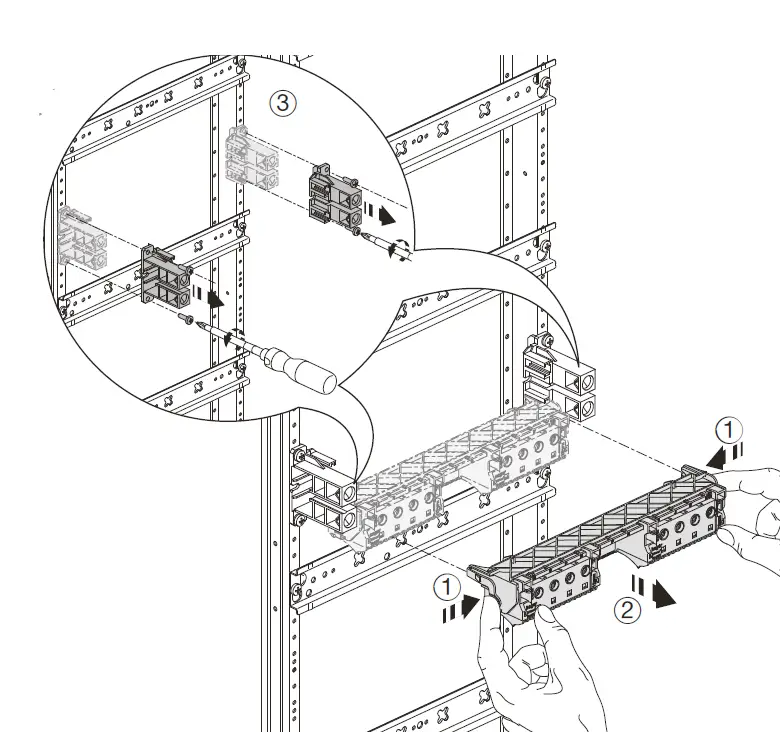 ③
①
①
②