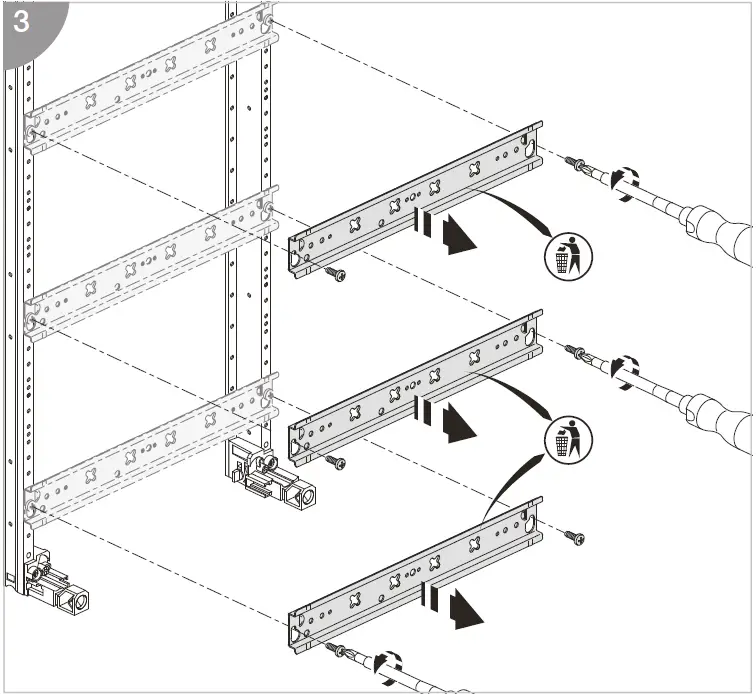 3