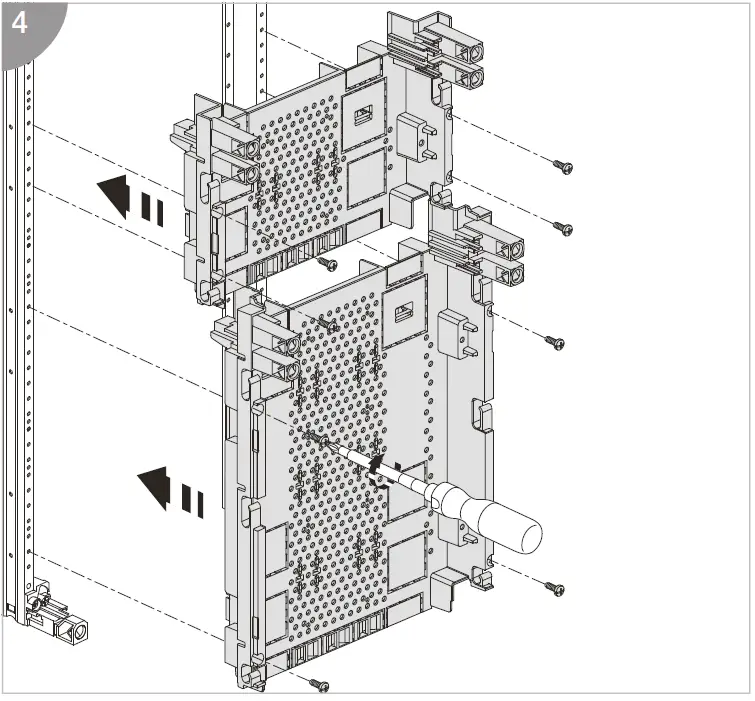 4