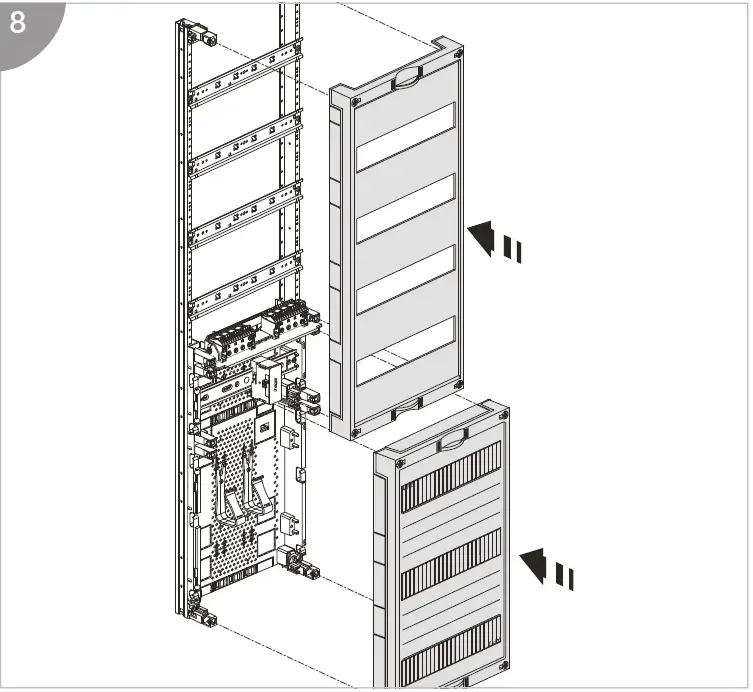 8