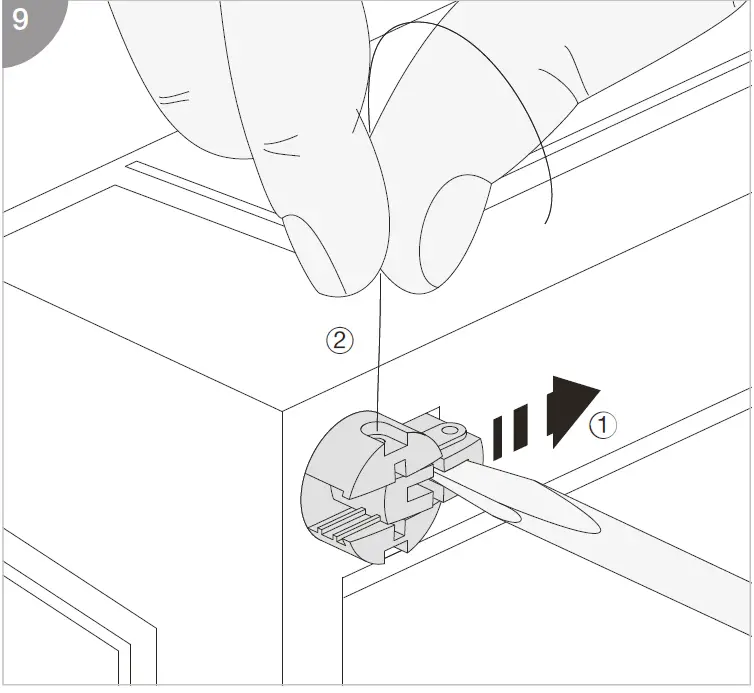 9

②

①