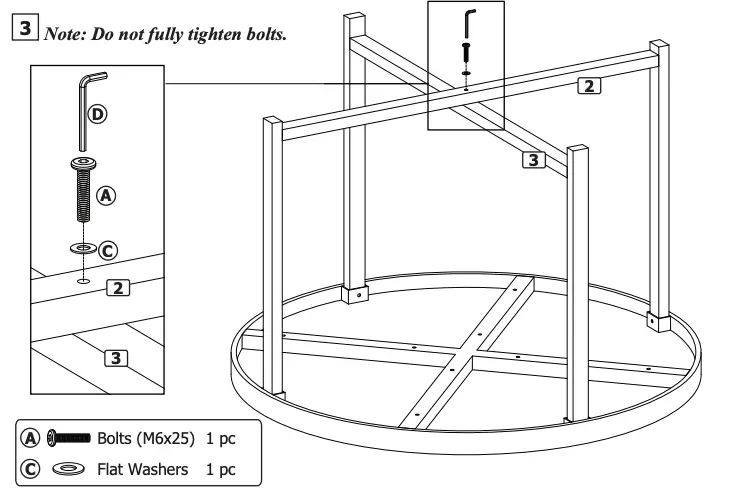 3 Note: Do not fully tighten bolts.

D

A

C

2

3

2

3

A Bolts (M6x25) 1 pc

C Flat Washers 1 pc