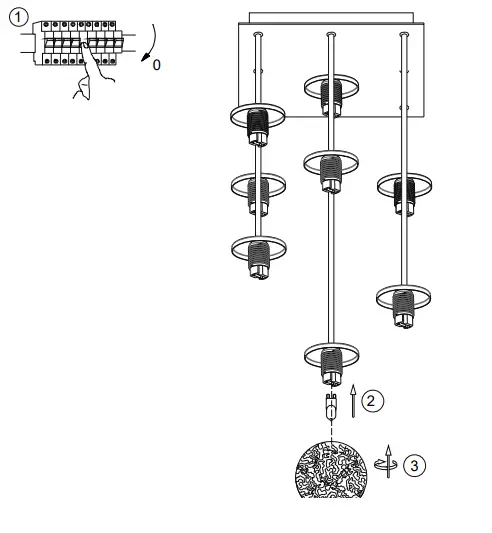 1
0
2
3