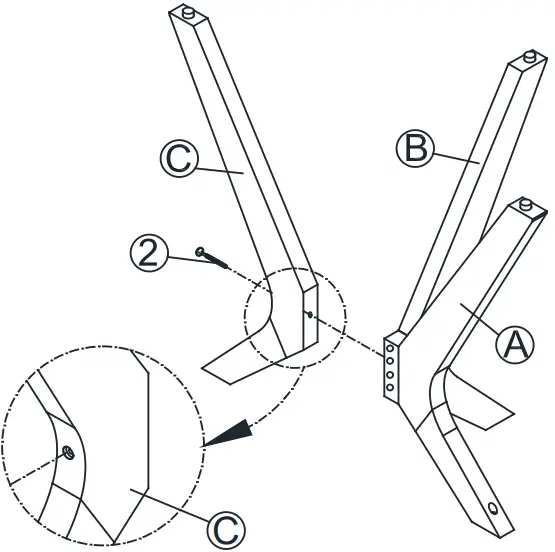 C
B
2
A
C