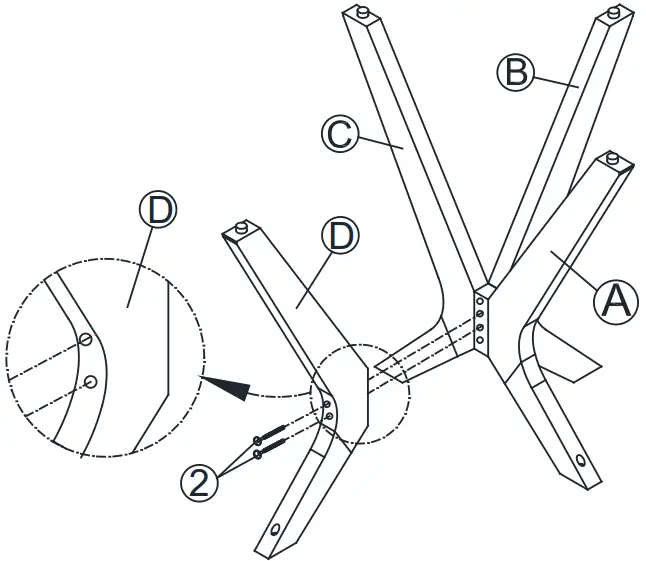 B
C
D
D
A
2