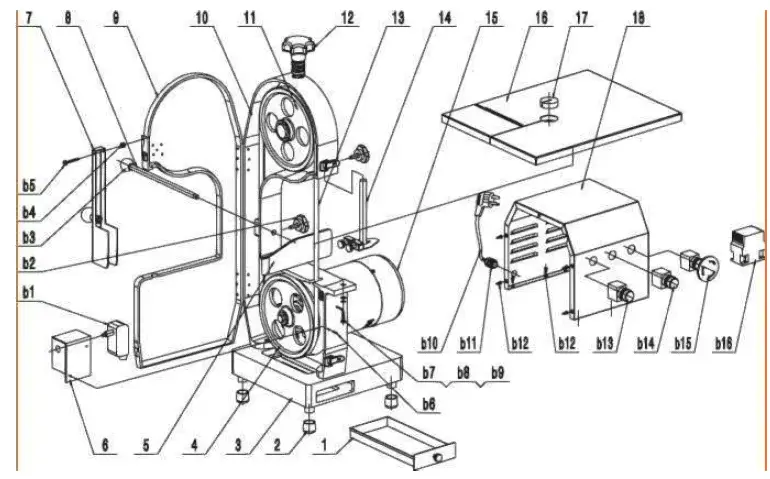 7 8 9 10 11 12 13 14 15 16 17 18

b5
b4
b3
b2
b1

b10 b11 b12 b12 b13 b14 b15 b16

b7 b8 b9

b6

6 5 4 3 2 1