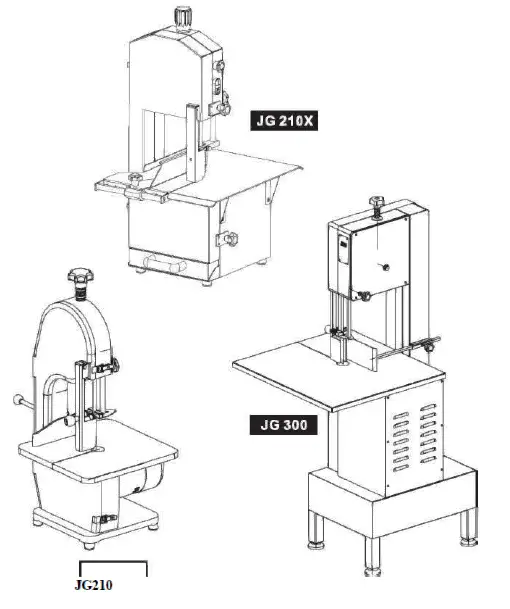 JG 210X

JG 300

JG210