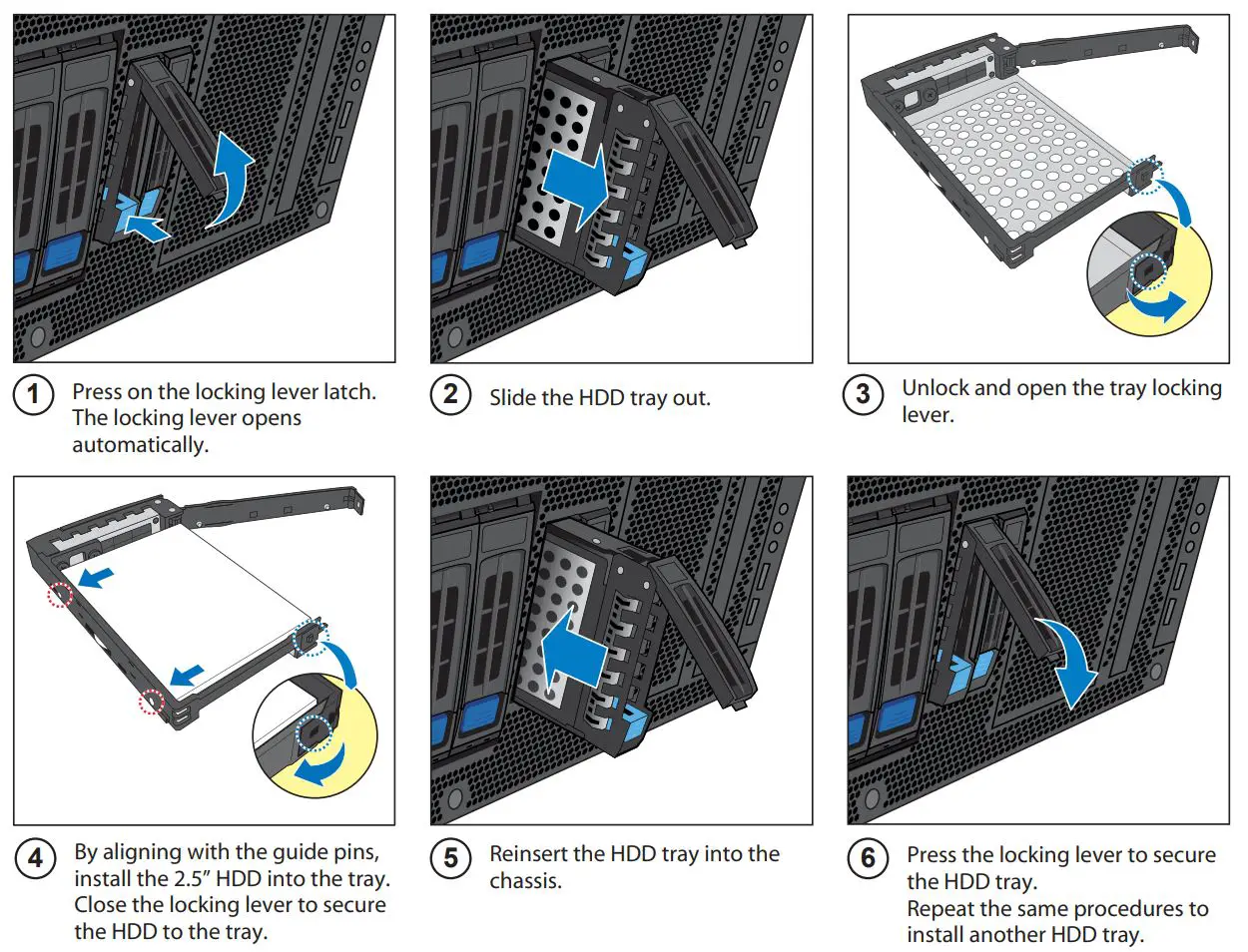 1 Press on the locking lever latch. The locking lever opens automatically.

2 Slide the HDD tray out.

3 Unlock and open the tray locking lever.

4 By aligning with the guide pins, install the 2.5" HDD into the tray. Close the locking lever to secure the HDD to the tray.

5 Reinsert the HDD tray into the chassis.

6 Press the locking lever to secure the HDD tray.
Repeat the same procedures to install another HDD tray.