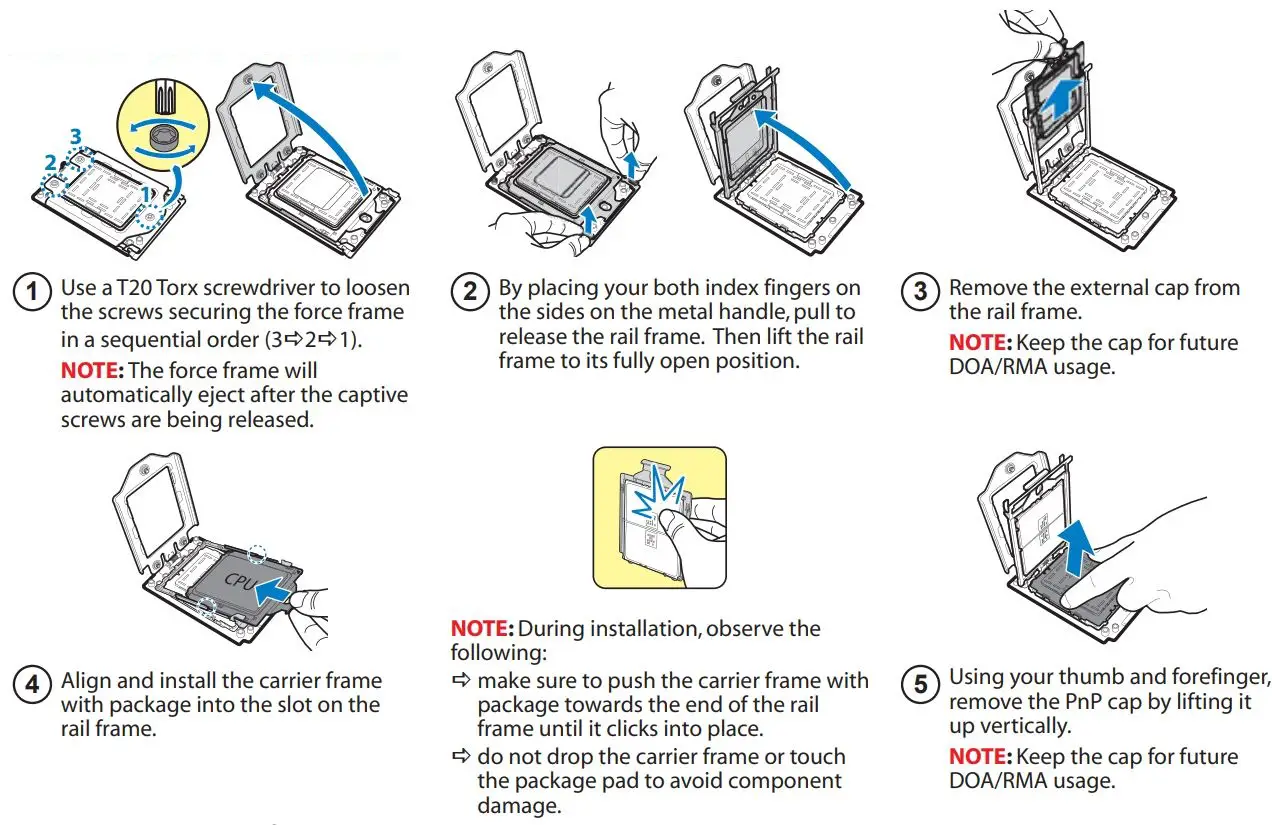 3
2
1

1 Use a T20 Torx screwdriver to loosen the screws securing the force frame in a sequential order (3⇨2⇨1).
NOTE: The force frame will automatically eject after the captive screws are being released.

2 By placing your both index fingers on the sides on the metal handle, pull to release the rail frame. Then lift the rail frame to its fully open position.

3 Remove the external cap from the rail frame.
NOTE: Keep the cap for future DOA/RMA usage.

CPU

4 Align and install the carrier frame with package into the slot on the rail frame.

NOTE: During installation, observe the following:
⇨ make sure to push the carrier frame with package towards the end of the rail frame until it clicks into place.
⇨ do not drop the carrier frame or touch the package pad to avoid component damage.

5 Using your thumb and forefinger, remove the PnP cap by lifting it up vertically.
NOTE: Keep the cap for future DOA/RMA usage.