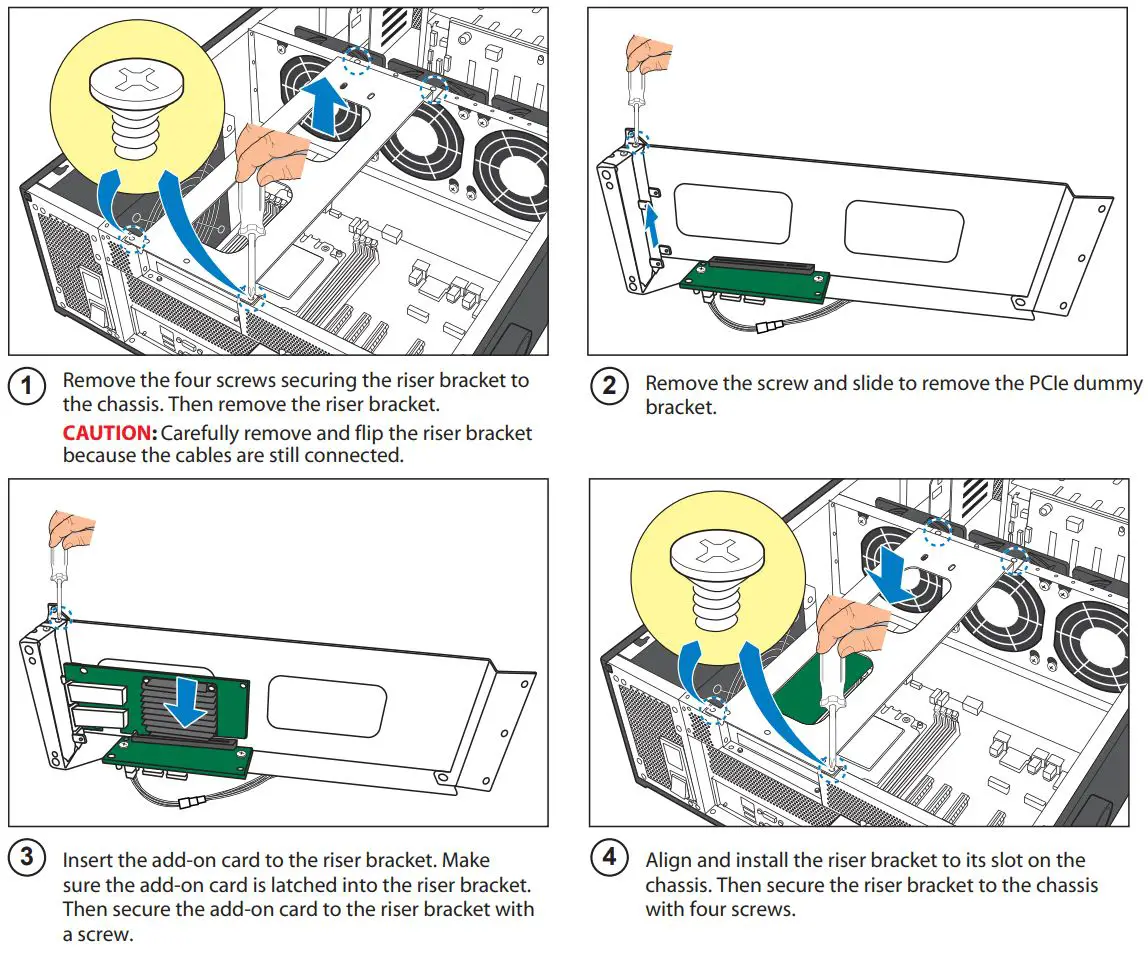 1 Remove the four screws securing the riser bracket to the chassis. Then remove the riser bracket.

CAUTION: Carefully remove and flip the riser bracket because the cables are still connected.

2 Remove the screw and slide to remove the PCIe dummy bracket.

3 Insert the add-on card to the riser bracket. Make sure the add-on card is latched into the riser bracket. Then secure the add-on card to the riser bracket with a screw.

4 Align and install the riser bracket to its slot on the chassis. Then secure the riser bracket to the chassis with four screws.