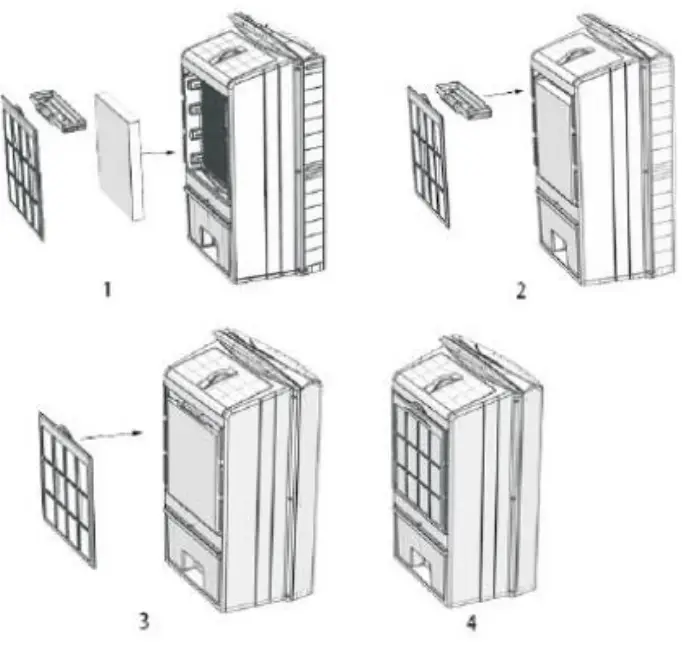 1

2

3

4