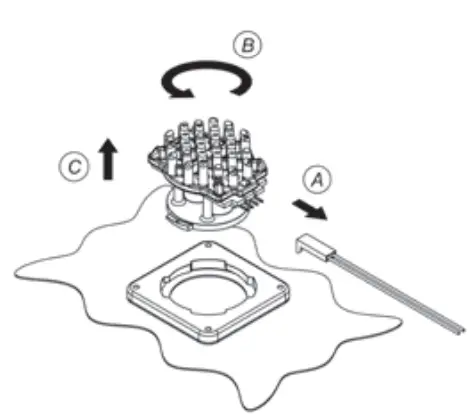 B

C

A