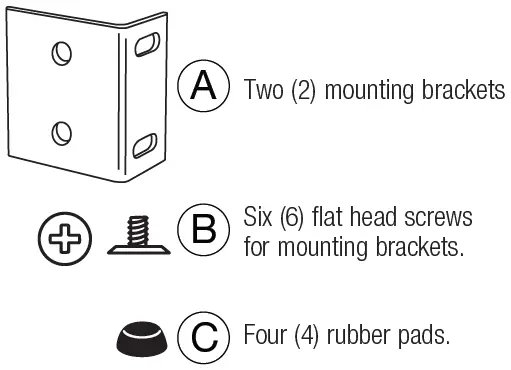 A Two (2) mounting brackets

B Six (6) flat head screws for mounting brackets.

C Four (4) rubber pads.