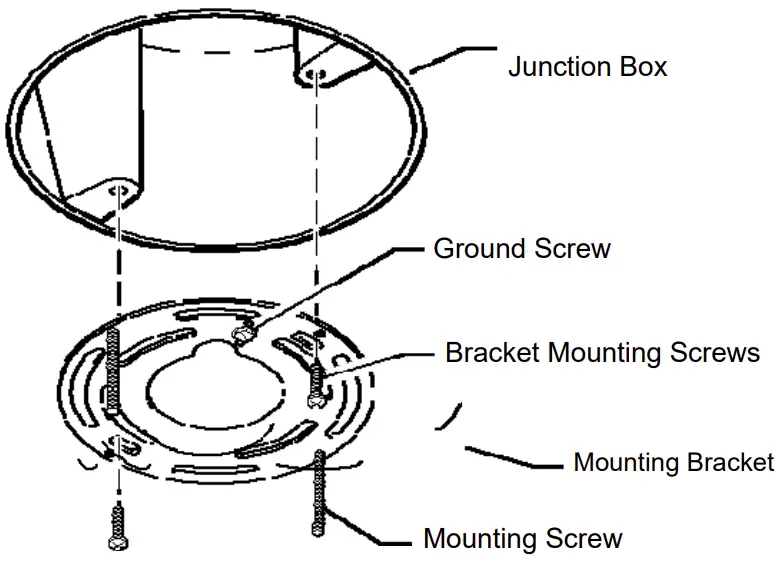 Junction Box

Ground Screw

Bracket Mounting Screws

Mounting Bracket

Mounting Screw