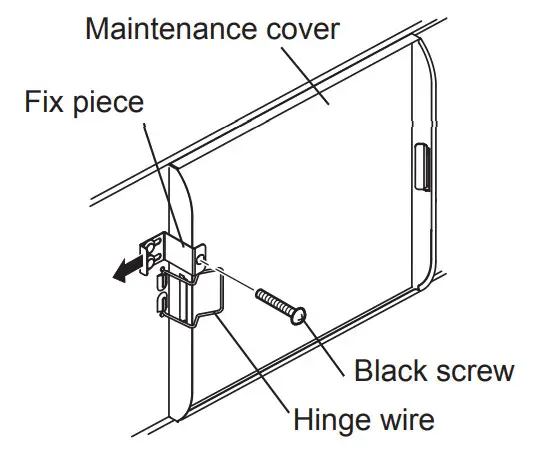 Maintenance cover

Fix piece

Black screw

Hinge wire