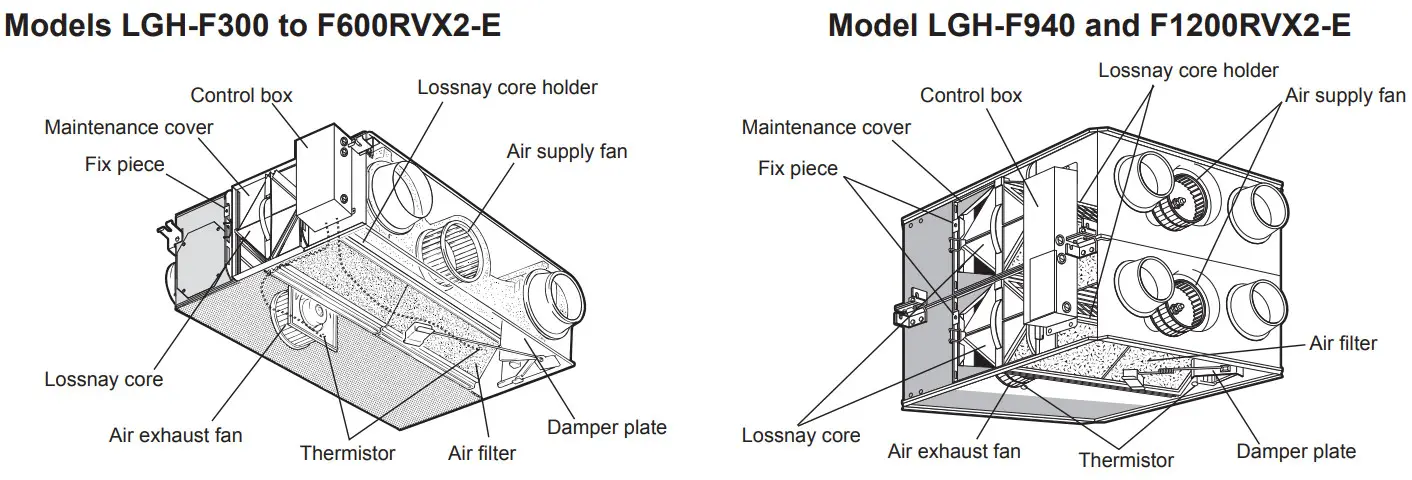 Models LGH-F300 to F600RVX2-E

Control box
Lossnay core holder
Maintenance cover
Fix piece
Air supply fan
Lossnay core
Air exhaust fan
Thermistor
Air filter
Damper plate

Model LGH-F940 and F1200RVX2-E

Lossnay core holder
Control box
Air supply fan
Maintenance cover
Fix piece
Air filter
Lossnay core
Air exhaust fan
Thermistor
Damper plate