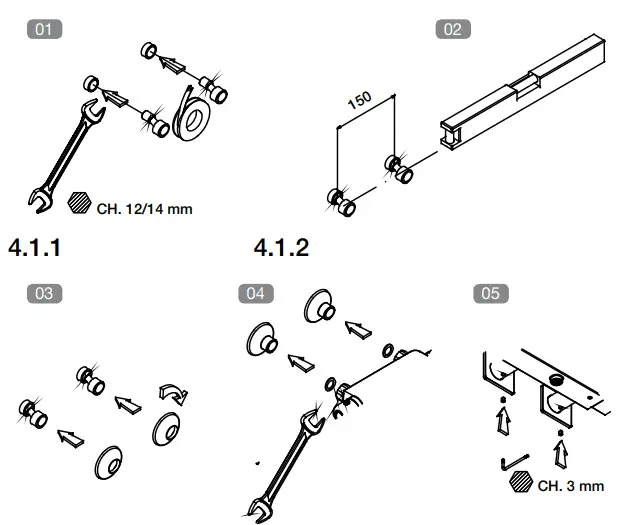 01

CH. 12/14 mm

02

150

4.1.1

4.1.2

03

04

05

CH. 3 mm