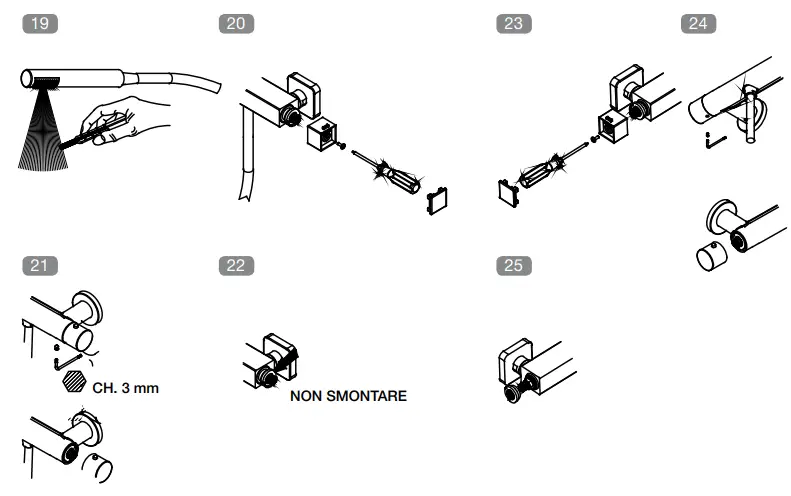 19

20

23

24

21

CH. 3 mm

22

NON SMONTARE

25