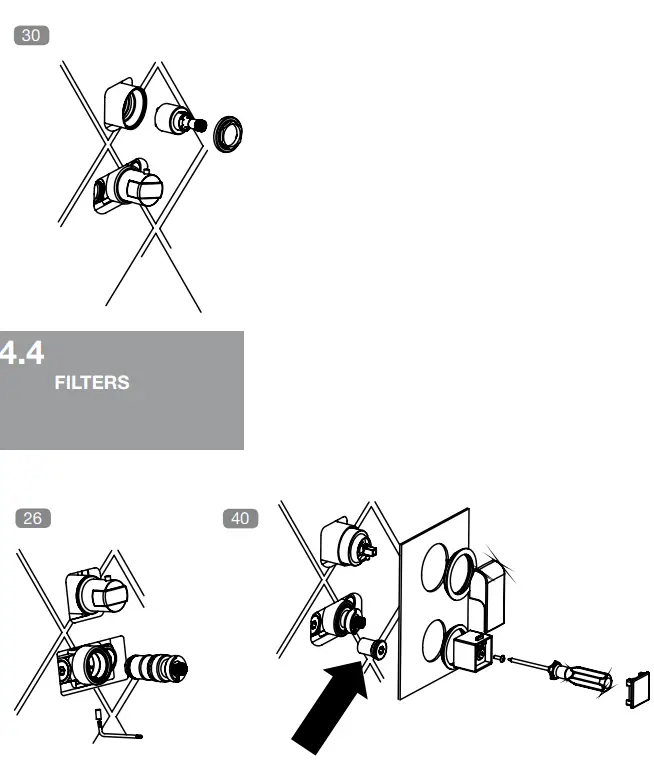 30

4.4
FILTERS

26

40