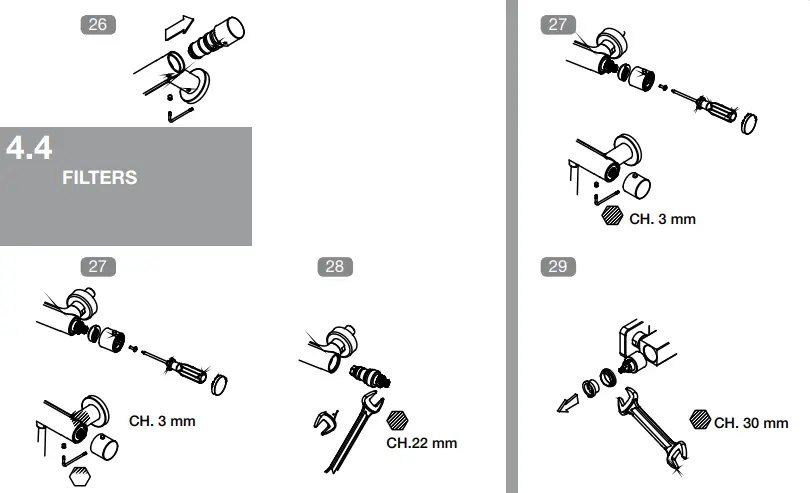 26

4.4
FILTERS

27

CH. 3 mm

28

CH.22 mm

27

CH. 3 mm

29

CH. 30 mm