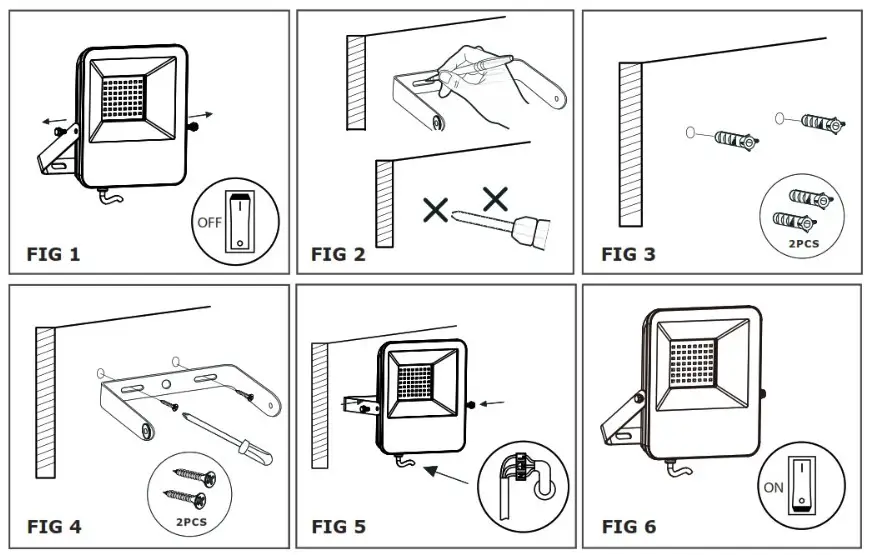 OFF

FIG 1

FIG 2

2PCS

FIG 3

2PCS

FIG 4

FIG 5

ON

FIG 6