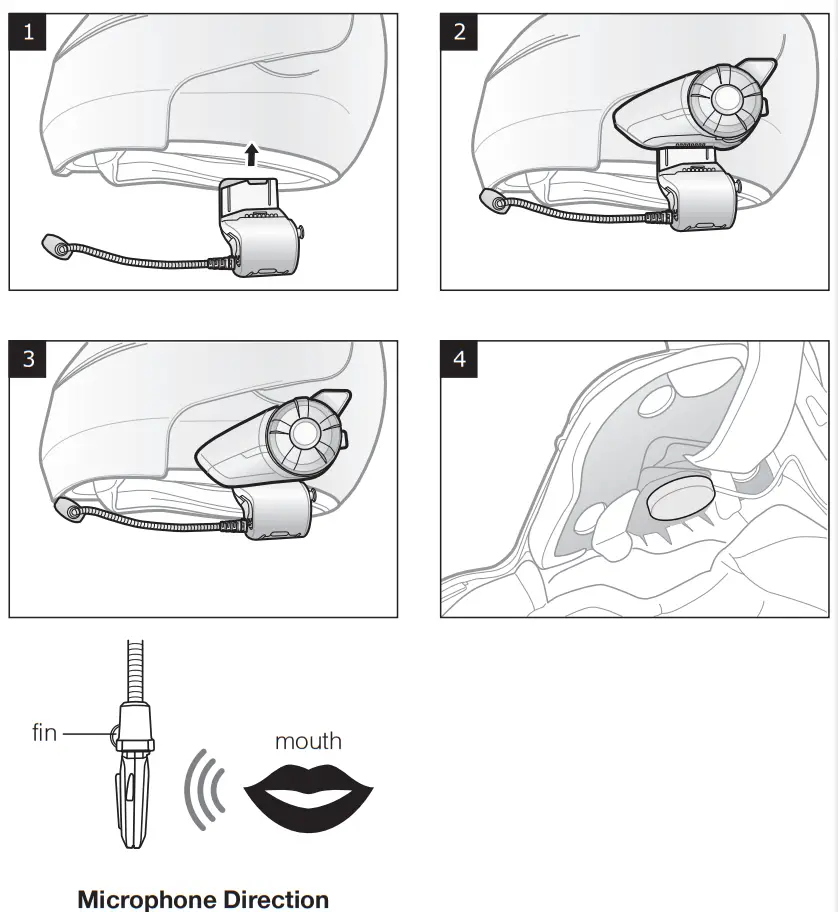 1

2

3

4

fin

mouth

Microphone Direction