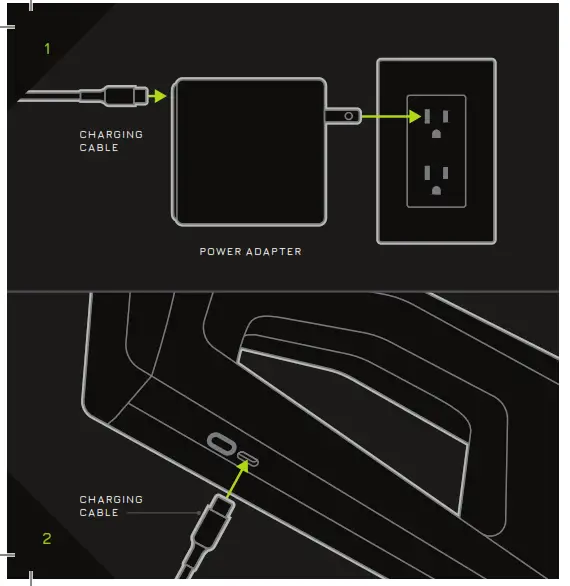 1

CHARGING CABLE

POWER ADAPTER

CHARGING CABLE

2