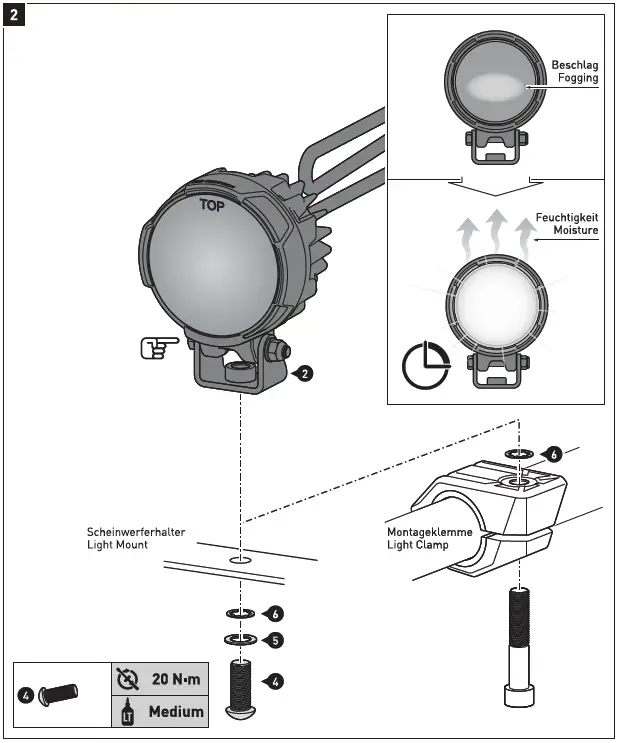 2

Beschlag
Fogging

Feuchtigkeit
Moisture

TOP

2

6

Scheinwerferhalter
Light Mount

Montageklemme
Light Clamp

6

5

4

4

20 N·m

LT

Medium