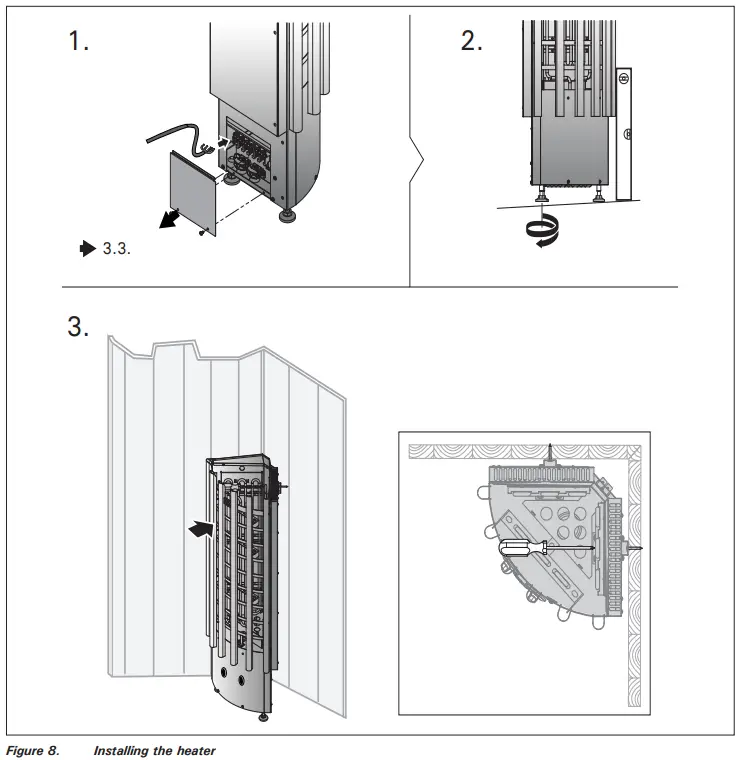 1.

3.3.

2.

3.

Figure 8. Installing the heater