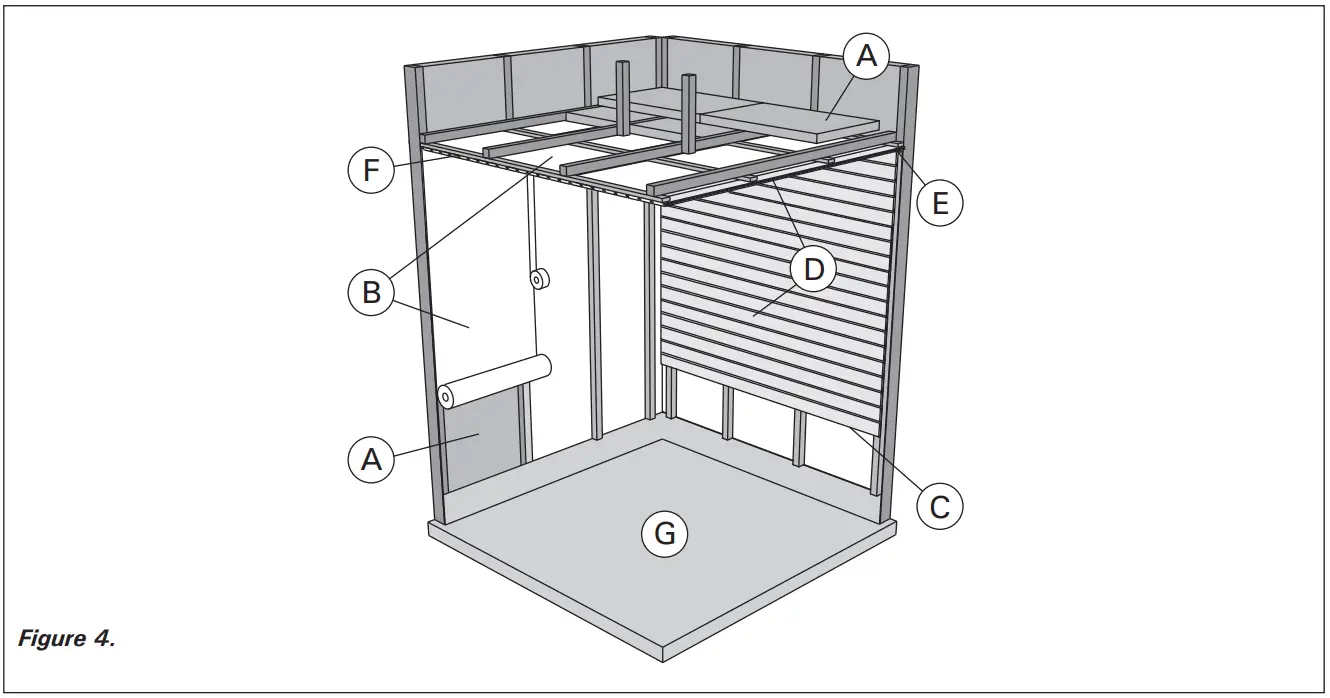 A
F
E
B
D
A
C
G
Figure 4.