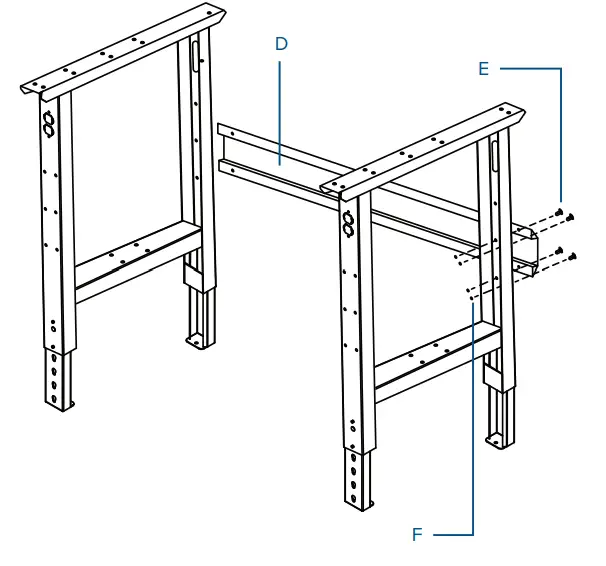 D
E
F