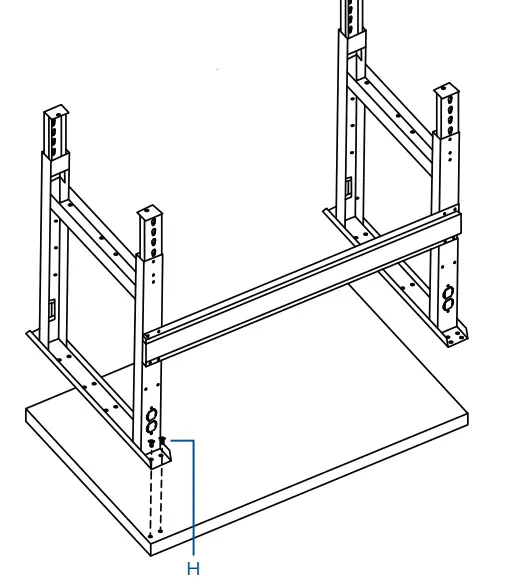 H